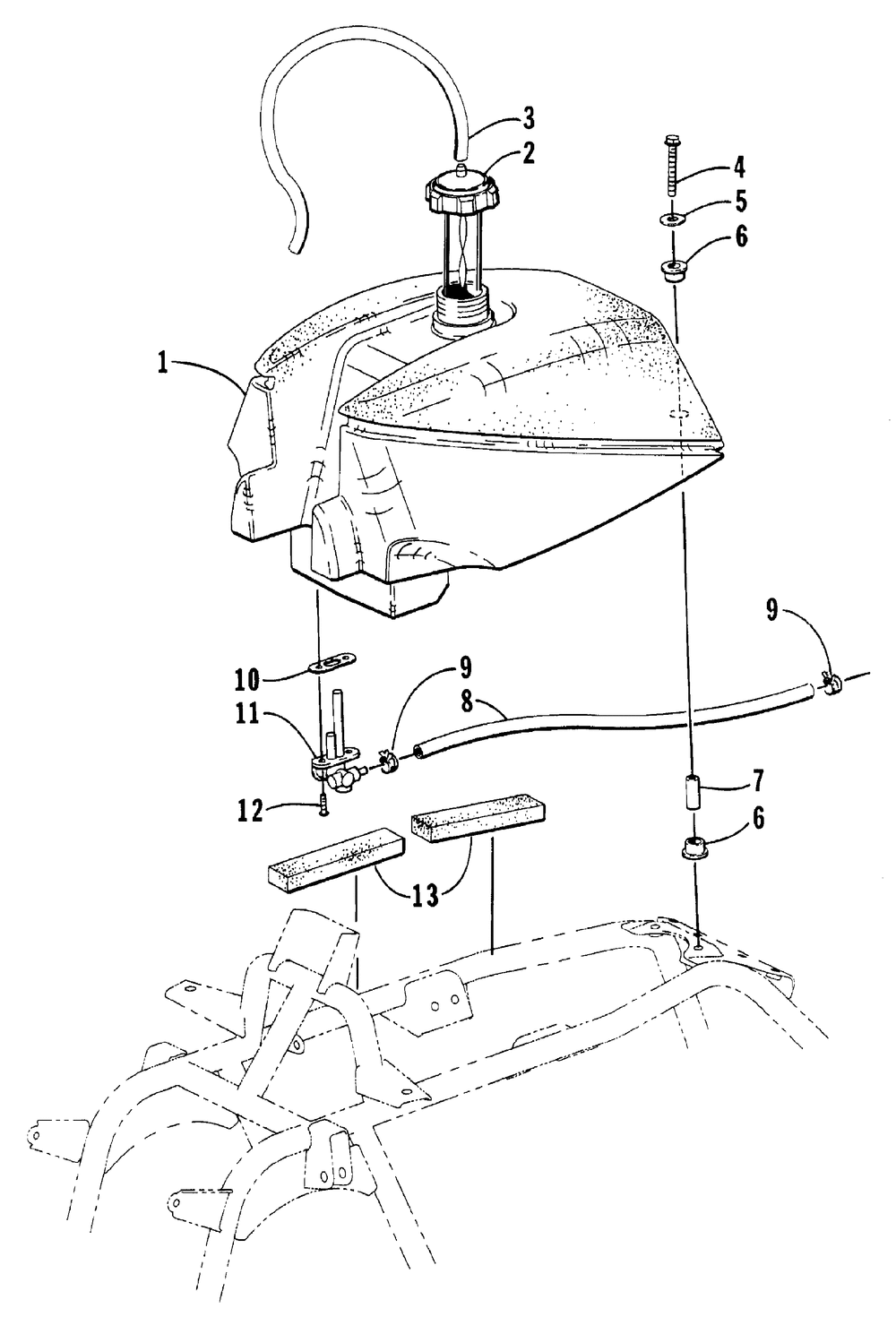 3
2
4
5
6
1
9
10
9
8
11
7
12
6
13